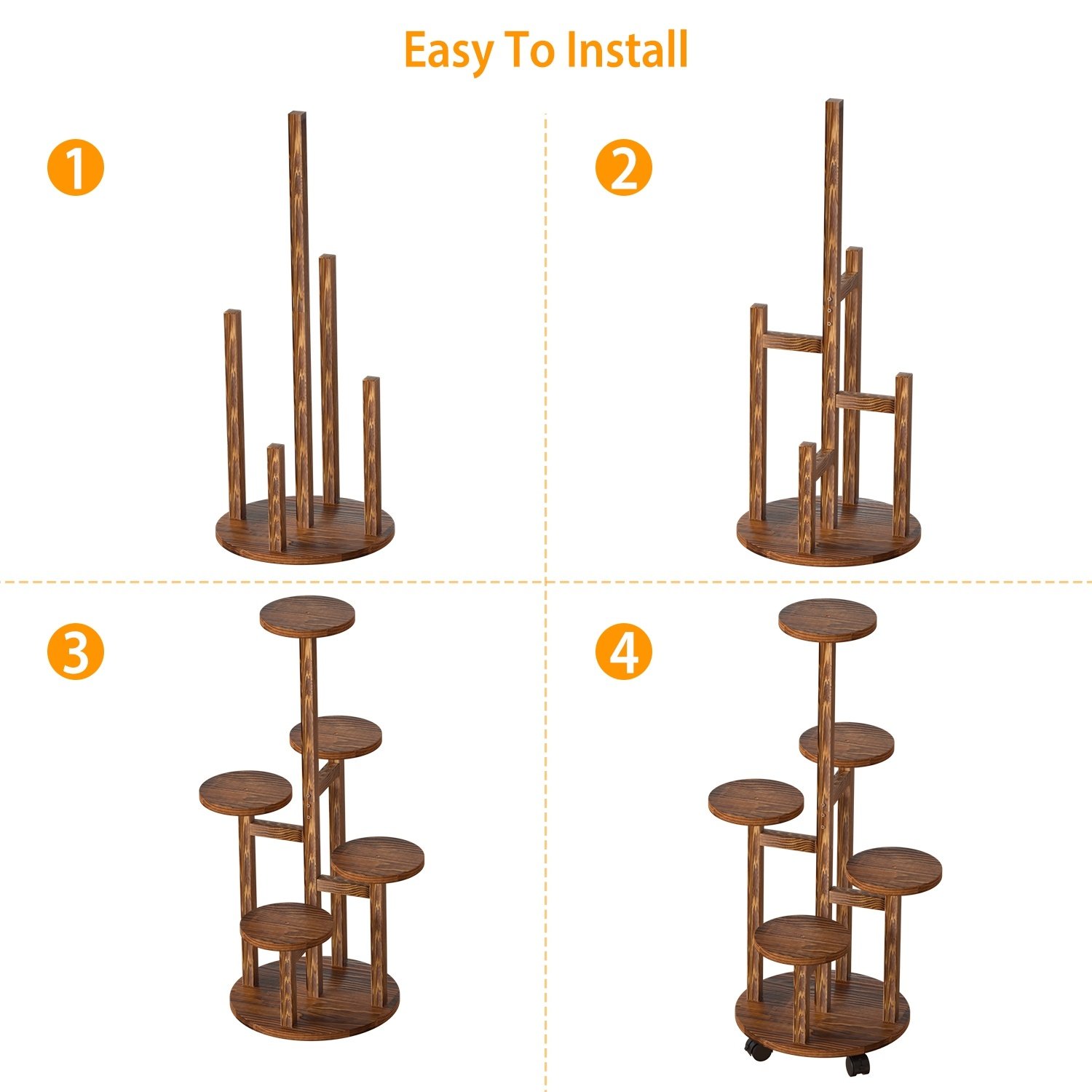 Easy To Install

1

2

3

4